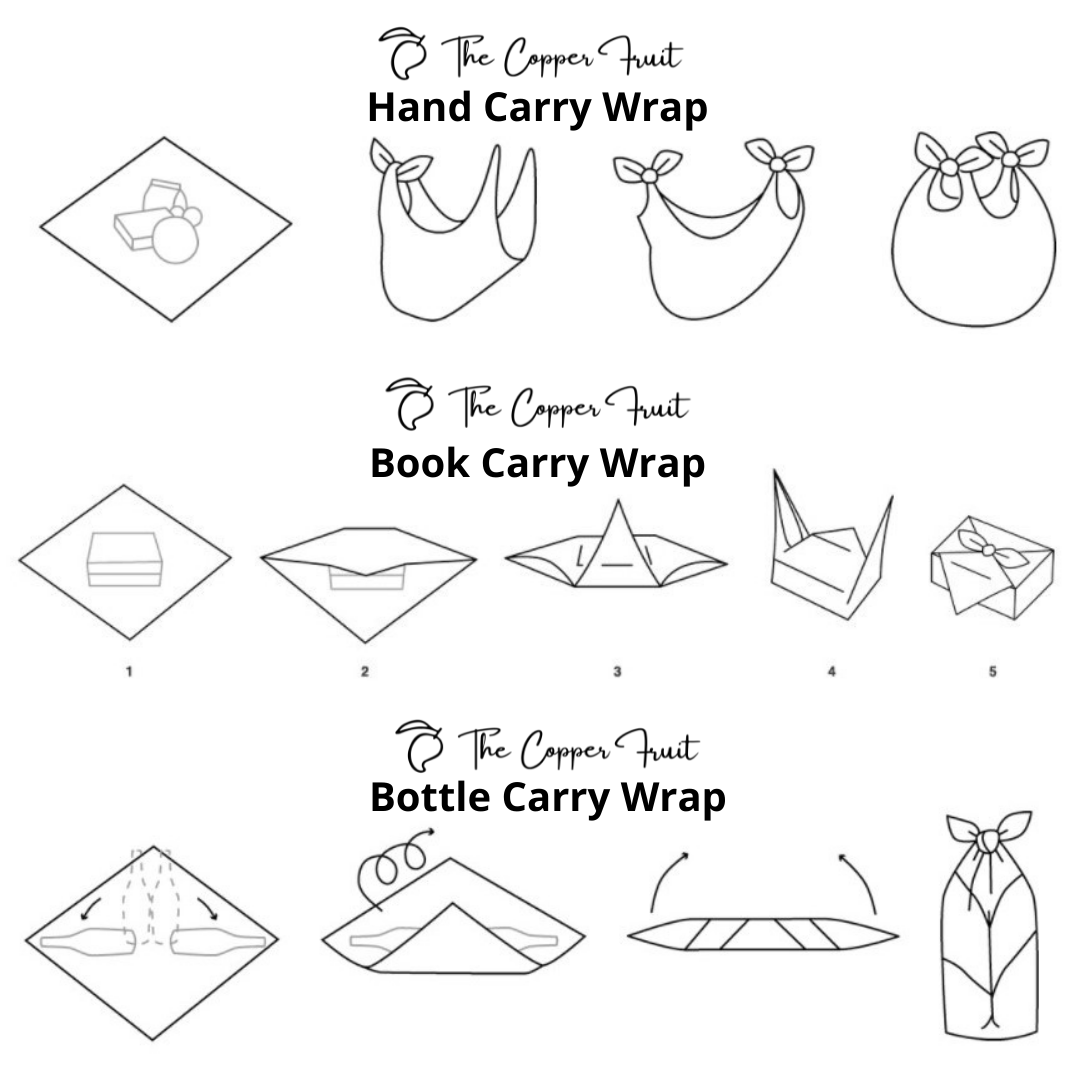 The Copper Fruit
Hand Carry Wrap

The Copper Fruit
Book Carry Wrap

1 2 3 4 5

The Copper Fruit
Bottle Carry Wrap